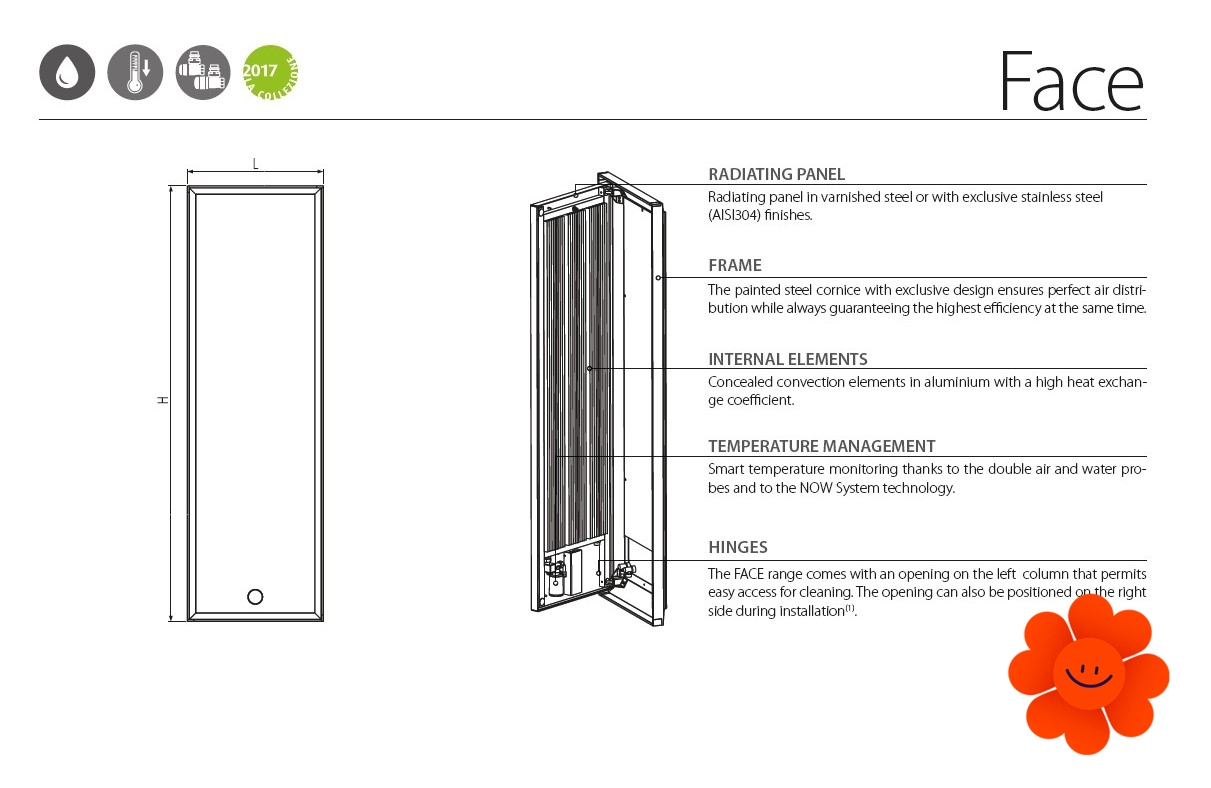 2017
COLLEZIONE

Face

L

H

RADIATING PANEL
Radiating panel in varnished steel or with exclusive stainless steel (AISI304) finishes.

FRAME
The painted steel cornice with exclusive design ensures perfect air distribution while always guaranteeing the highest efficiency at the same time.

INTERNAL ELEMENTS
Concealed convection elements in aluminium with a high heat exchange coefficient.

TEMPERATURE MANAGEMENT
Smart temperature monitoring thanks to the double air and water probes and to the NOW System technology.

HINGES
The FACE range comes with an opening on the left column that permits easy access for cleaning. The opening can also be positioned on the right side during installation$^{(1)}$.