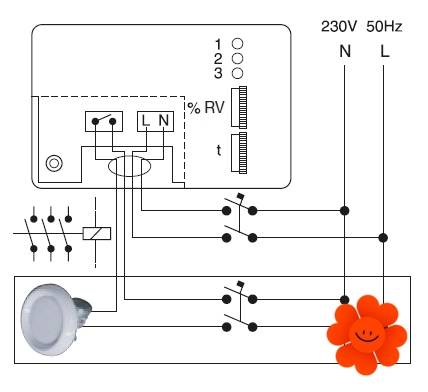 230V 50Hz
N L
1
2
3
% RV
t
L N