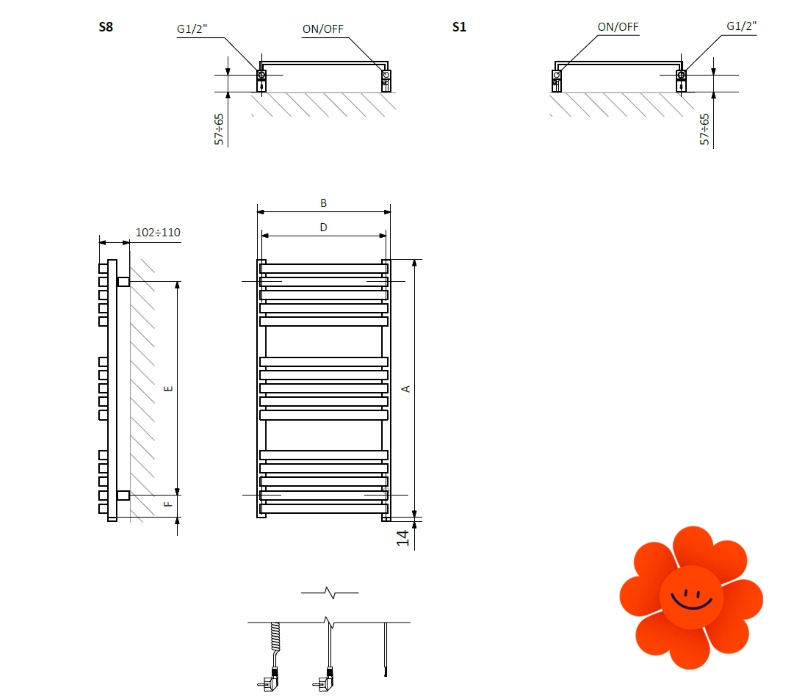 S8

G1/2"

ON/OFF

57÷65

S1

ON/OFF

G1/2"

57÷65

102÷110

E

F

B

D

A

14