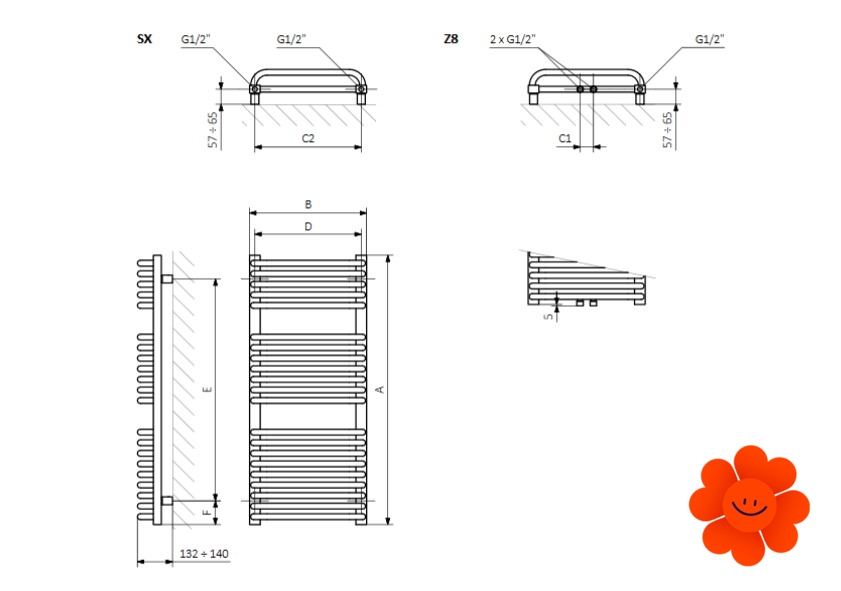 SX
G1/2"
G1/2"
57 ÷ 65
C2

Z8
2 x G1/2"
G1/2"
C1
57 ÷ 65

B
D
E
A
F
132 ÷ 140

5