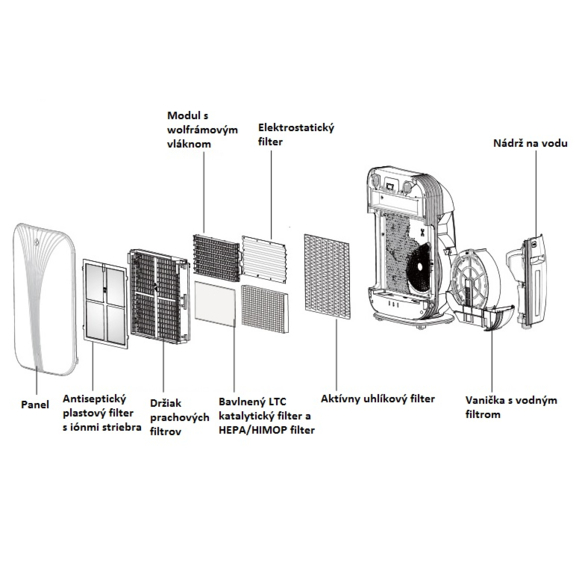 Modul s wolfrámovým vláknom

Elektrostatický filter

Nádrž na vodu

Panel

Antiseptický plastový filter s iónmi striebra

Držiak prachových filtrov

Bavlnený LTC katalytický filter a HEPA/HIMOP filter

Aktívny uhlíkový filter

Vanička s vodným filtrom